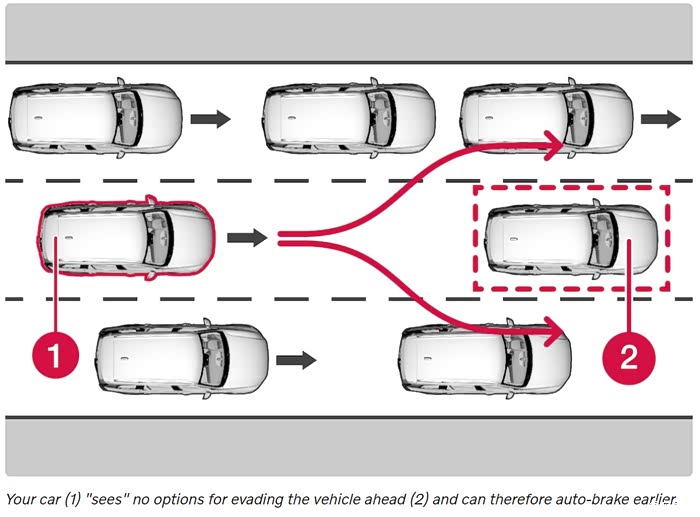 1

2

Your car (1) "sees" no options for evading the vehicle ahead (2) and can therefore auto-brake earlier.