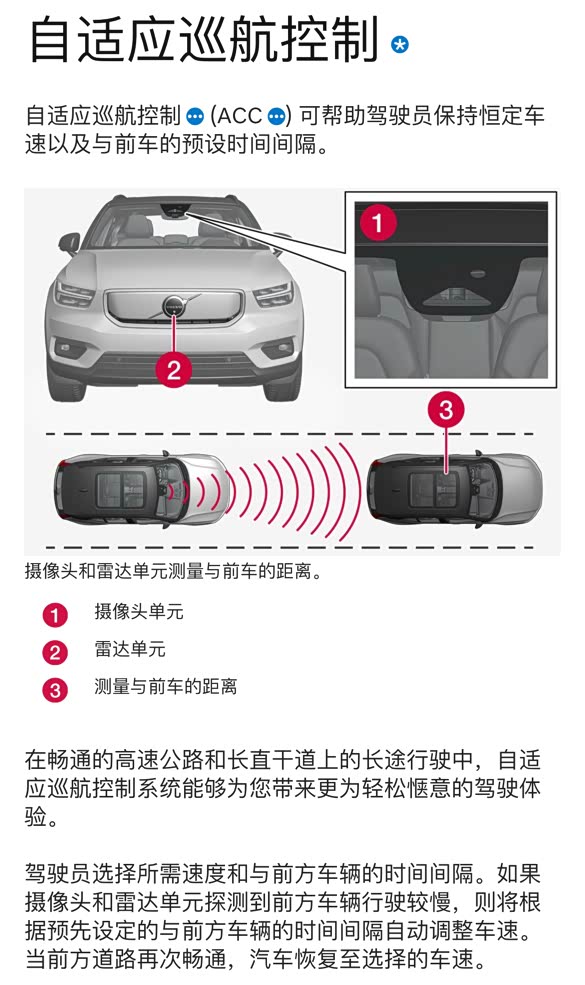 自适应巡航控制

自适应巡航控制 (ACC) 可帮助驾驶员保持恒定车速以及与前车的预设时间间隔。

1

2

3

摄像头和雷达单元测量与前车的距离。

1 摄像头单元

2 雷达单元

3 测量与前车的距离

在畅通的高速公路和长直干道上的长途行驶中，自适应巡航控制系统能够为您带来更为轻松惬意的驾驶体验。

驾驶员选择所需速度和与前方车辆的时间间隔。如果摄像头和雷达单元探测到前方车辆行驶较慢，则将根据预先设定的与前方车辆的时间间隔自动调整车速。当前方道路再次畅通，汽车恢复至选择的车速。