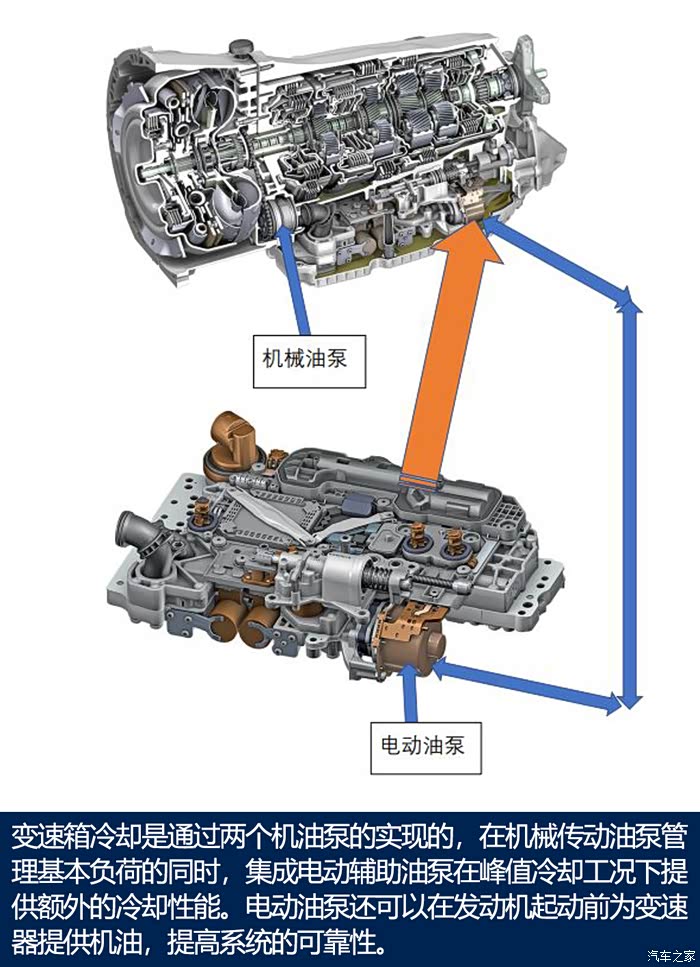 机械油泵

电动油泵

变速箱冷却是通过两个机油泵的实现的，在机械传动油泵管理基本负荷的同时，集成电动辅助油泵在峰值冷却工况下提供额外的冷却性能。电动油泵还可以在发动机起动前为变速器提供机油，提高系统的可靠性。

汽车之家