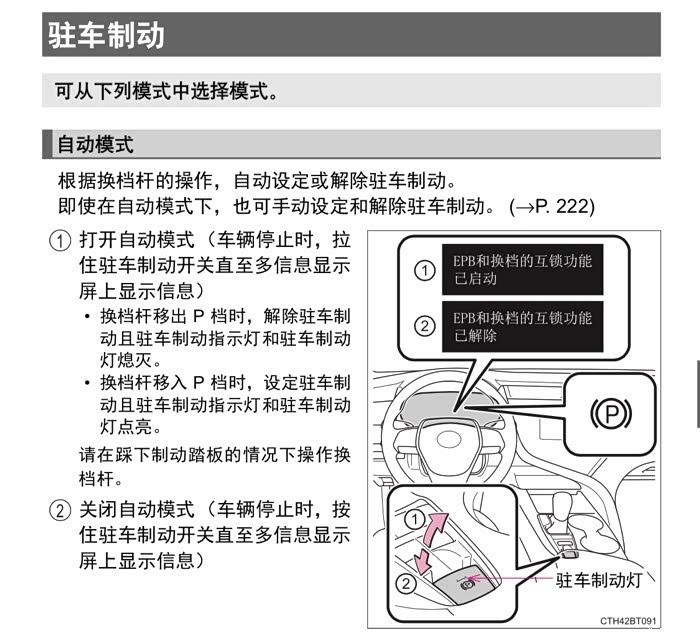 驻车制动

可从下列模式中选择模式。

自动模式

根据换档杆的操作，自动设定或解除驻车制动。
即使在自动模式下，也可手动设定和解除驻车制动。（→P. 222）

① 打开自动模式（车辆停止时，拉住驻车制动开关直至多信息显示屏上显示信息）

• 换档杆移出 P 档时，解除驻车制动且驻车制动指示灯和驻车制动灯熄灭。

• 换档杆移入 P 档时，设定驻车制动且驻车制动指示灯和驻车制动灯点亮。

请在踩下制动踏板的情况下操作换档杆。

② 关闭自动模式（车辆停止时，按住驻车制动开关直至多信息显示屏上显示信息）

① EPB和换档的互锁功能已启动

② EPB和换档的互锁功能已解除

(P)

①

②

驻车制动灯

CTH42BT091