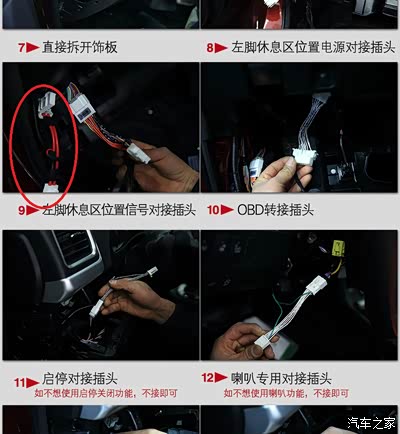 7 直接拆开饰板

8 左脚休息区位置电源对接插头

9 左脚休息区位置信号对接插头

10 OBD转接插头

11 启停对接插头
如不想使用启停关闭功能，不接即可

12 喇叭专用对接插头
如不想使用喇叭功能，不接即可

汽车之家