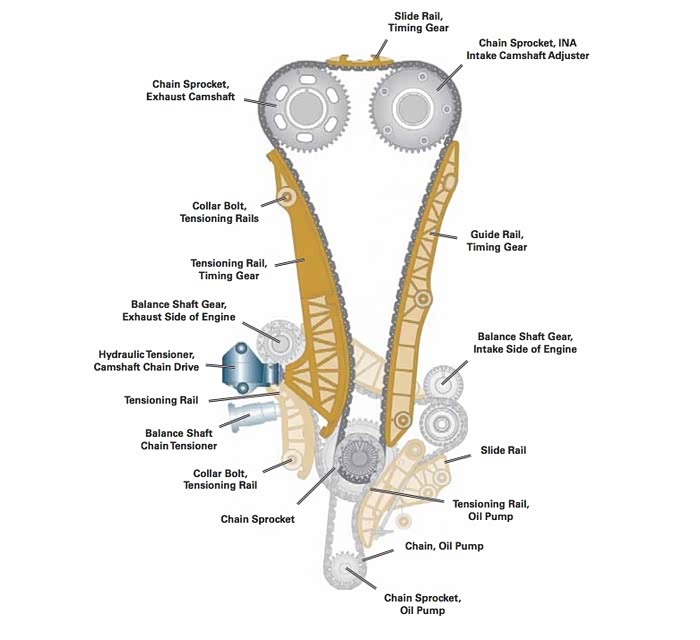 Slide Rail,
Timing Gear

Chain Sprocket, INA
Intake Camshaft Adjuster

Chain Sprocket,
Exhaust Camshaft

Collar Bolt,
Tensioning Rails

Guide Rail,
Timing Gear

Tensioning Rail,
Timing Gear

Balance Shaft Gear,
Exhaust Side of Engine

Balance Shaft Gear,
Intake Side of Engine

Hydraulic Tensioner,
Camshaft Chain Drive

Tensioning Rail

Balance Shaft
Chain Tensioner

Slide Rail

Collar Bolt,
Tensioning Rail

Tensioning Rail,
Oil Pump

Chain Sprocket

Chain, Oil Pump

Chain Sprocket,
Oil Pump