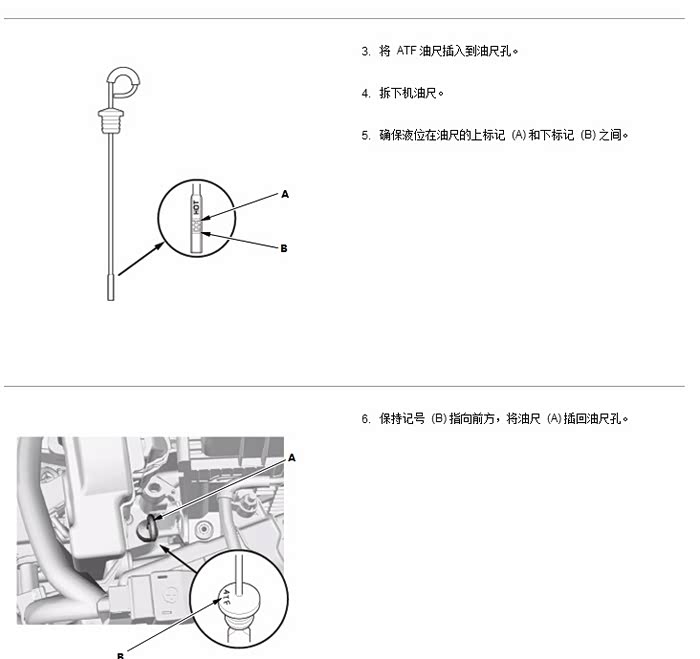 HOT

A

B

3. 将 ATF 油尺插入到油尺孔。

4. 拆下机油尺。

5. 确保液位在油尺的上标记 (A) 和下标记 (B) 之间。

A

ATF

B

6. 保持记号 (B) 指向前方，将油尺 (A) 插回油尺孔。