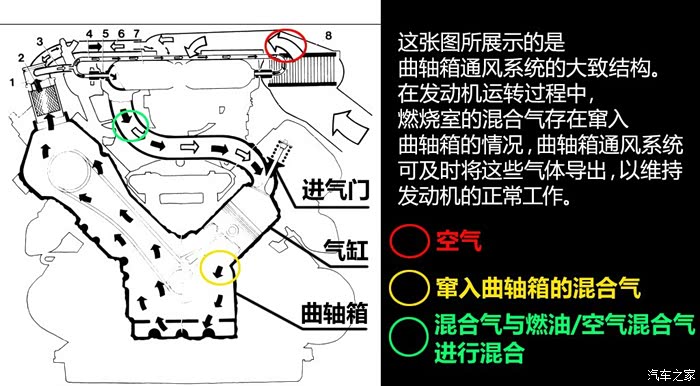 1
2
3
4 5 6 7
8

进气门
气缸
曲轴箱

这张图所展示的是曲轴箱通风系统的大致结构。在发动机运转过程中，燃烧室的混合气存在窜入曲轴箱的情况，曲轴箱通风系统可及时将这些气体导出，以维持发动机的正常工作。

空气

窜入曲轴箱的混合气

混合气与燃油/空气混合气进行混合

汽车之家