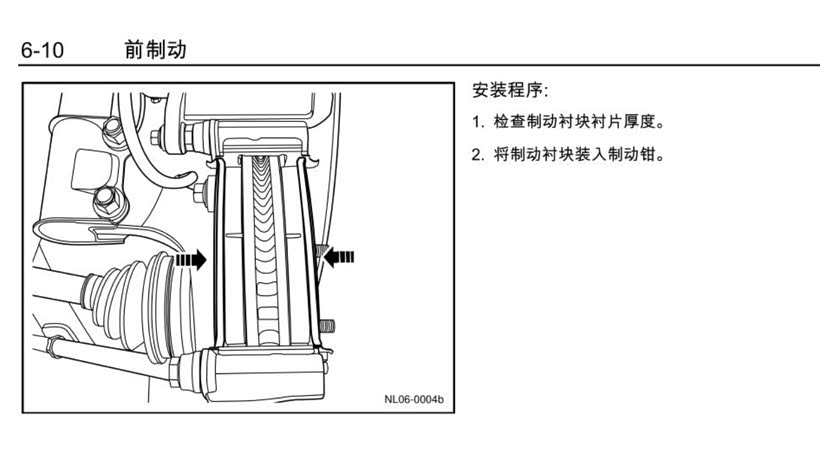 6-10 前制动

NL06-0004b

安装程序:

1. 检查制动衬块衬片厚度。

2. 将制动衬块装入制动钳。