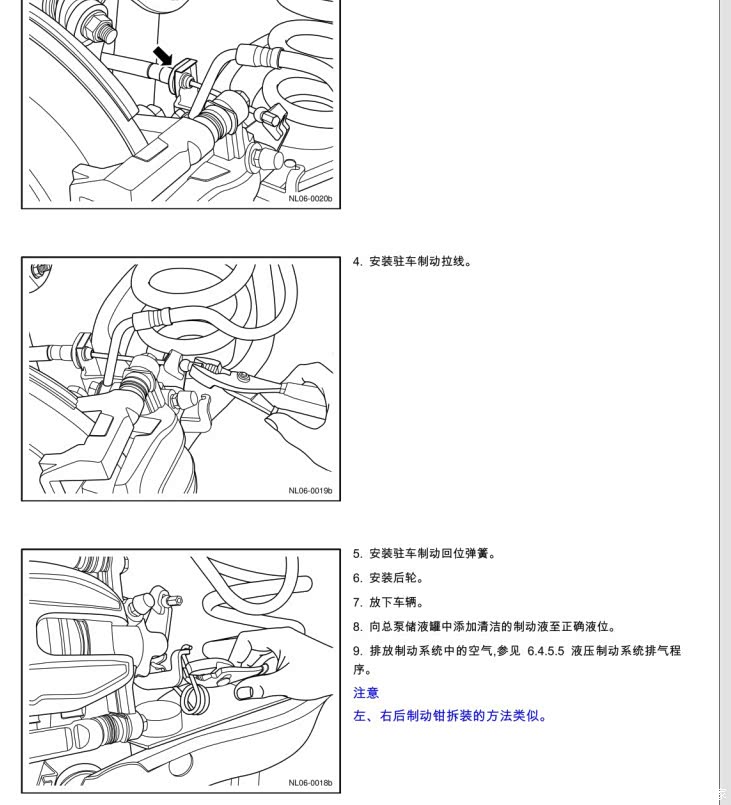 NL06-0020b

4. 安装驻车制动拉线。

NL06-0019b

5. 安装驻车制动回位弹簧。

6. 安装后轮。

7. 放下车辆。

8. 向总泵储液罐中添加清洁的制动液至正确液位。

9. 排放制动系统中的空气,参见 6.4.5.5 液压制动系统排气程序。

注意

左、右后制动钳拆装的方法类似。

NL06-0018b