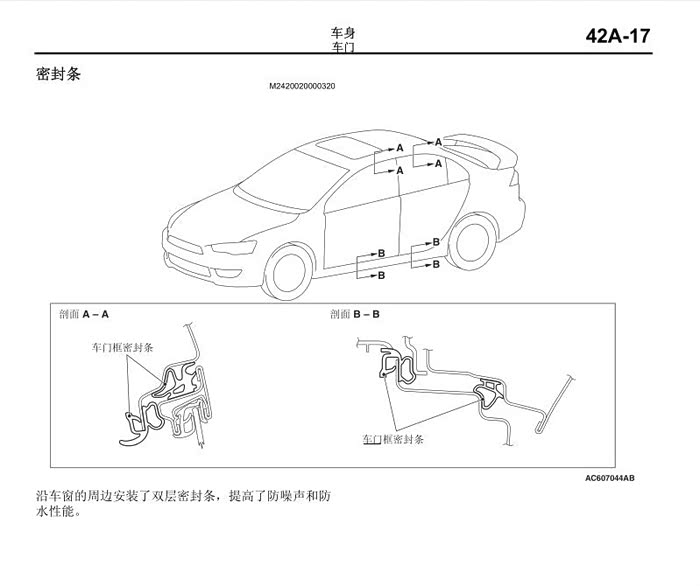 车身
车门

42A-17

密封条

M2420020000320

A
A
A
A
B
B
B
B

剖面 A – A

车门框密封条

剖面 B – B

车门框密封条

AC607044AB

沿车窗的周边安装了双层密封条，提高了防噪声和防水性能。