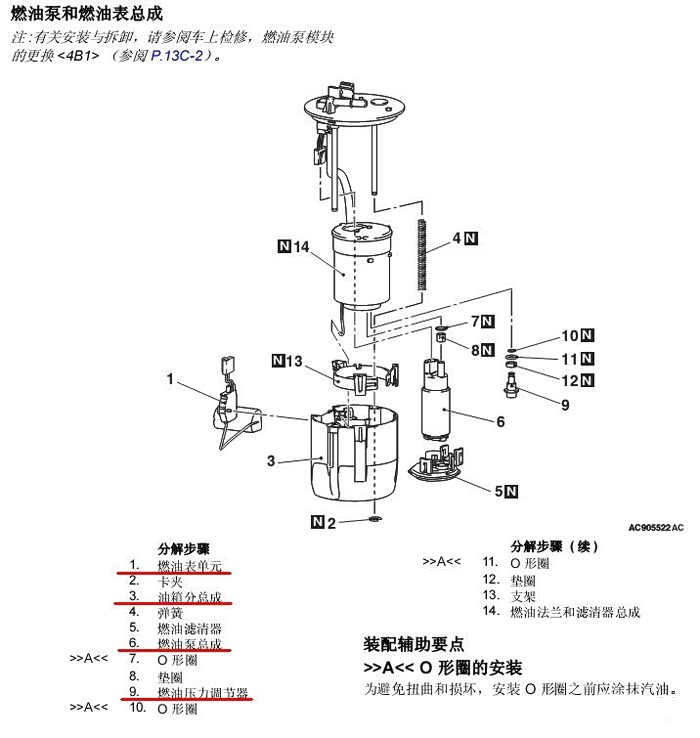 燃油泵和燃油表总成

注:有关安装与拆卸,请参阅车上检修,燃油泵模块的更换 <4B1> (参阅 P.13C-2)。

N 14
4 N
7 N
8 N
10 N
11 N
12 N
9
N 13
1
6
3
5 N
N 2

AC905522 AC

分解步骤
1. 燃油表单元
2. 卡夹
3. 油箱分总成
4. 弹簧
5. 燃油滤清器
6. 燃油泵总成
>>A<< 7. O 形圈
8. 垫圈
9. 燃油压力调节器
>>A<< 10. O 形圈

分解步骤(续)
>>A<< 11. O 形圈
12. 垫圈
13. 支架
14. 燃油法兰和滤清器总成

装配辅助要点

>>A<< O 形圈的安装

为避免扭曲和损坏,安装 O 形圈之前应涂抹汽油。