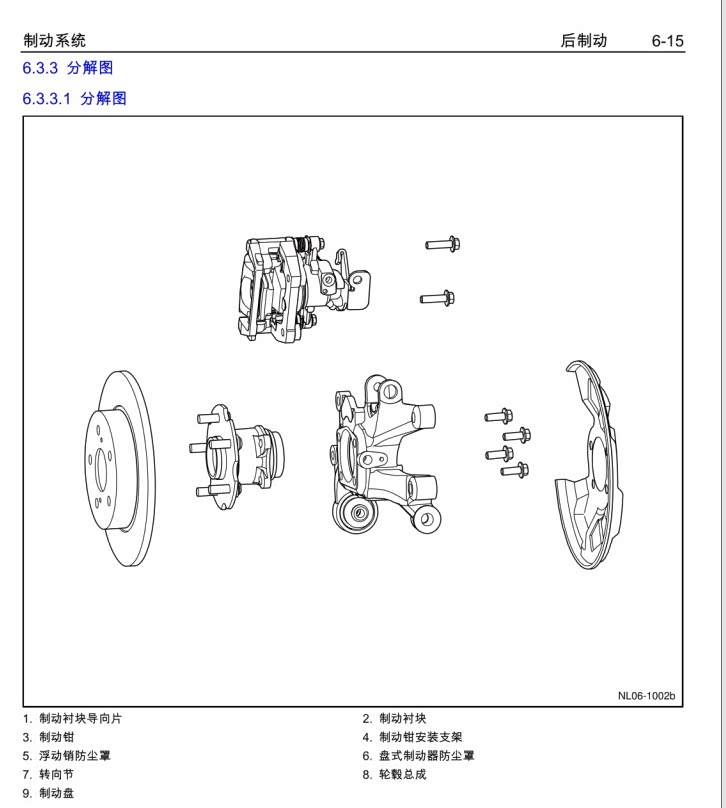 制动系统　　后制动　6-15

6.3.3 分解图

6.3.3.1 分解图

NL06-1002b

1. 制动衬块导向片
2. 制动衬块
3. 制动钳
4. 制动钳安装支架
5. 浮动销防尘罩
6. 盘式制动器防尘罩
7. 转向节
8. 轮毂总成
9. 制动盘