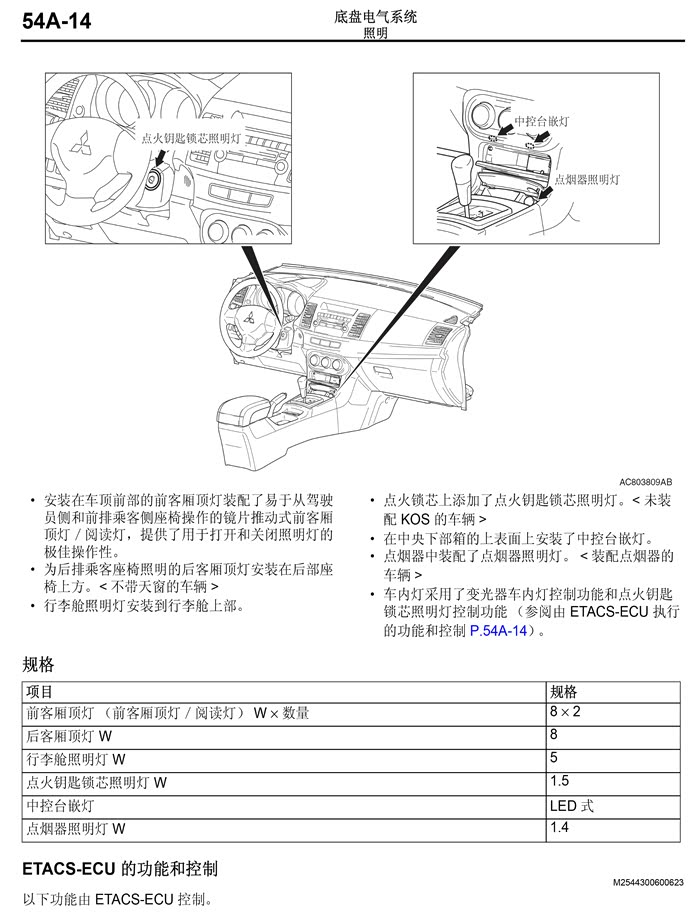 54A-14

底盘电气系统
照明

点火钥匙锁芯照明灯

中控台嵌灯

点烟器照明灯

AC803809AB

• 安装在车顶前部的前客厢顶灯装配了易于从驾驶员侧和前排乘客侧座椅操作的镜片推动式前客厢顶灯 / 阅读灯，提供了用于打开和关闭照明灯的极佳操作性。
• 为后排乘客座椅照明的后客厢顶灯安装在后部座椅上方。< 不带天窗的车辆 >
• 行李舱照明灯安装到行李舱上部。

• 点火锁芯上添加了点火钥匙锁芯照明灯。< 未装配 KOS 的车辆 >
• 在中央下部箱的上表面上安装了中控台嵌灯。
• 点烟器中装配了点烟器照明灯。 < 装配点烟器的车辆 >
• 车内灯采用了变光器车内灯控制功能和点火钥匙锁芯照明灯控制功能 （参阅由 ETACS-ECU 执行的功能和控制 P.54A-14）。

规格

| 项目 | 规格 |
|---|---|
| 前客厢顶灯 （前客厢顶灯 / 阅读灯） W × 数量 | 8 × 2 |
| 后客厢顶灯 W | 8 |
| 行李舱照明灯 W | 5 |
| 点火钥匙锁芯照明灯 W | 1.5 |
| 中控台嵌灯 | LED 式 |
| 点烟器照明灯 W | 1.4 |

ETACS-ECU 的功能和控制

M2544300600623

以下功能由 ETACS-ECU 控制。