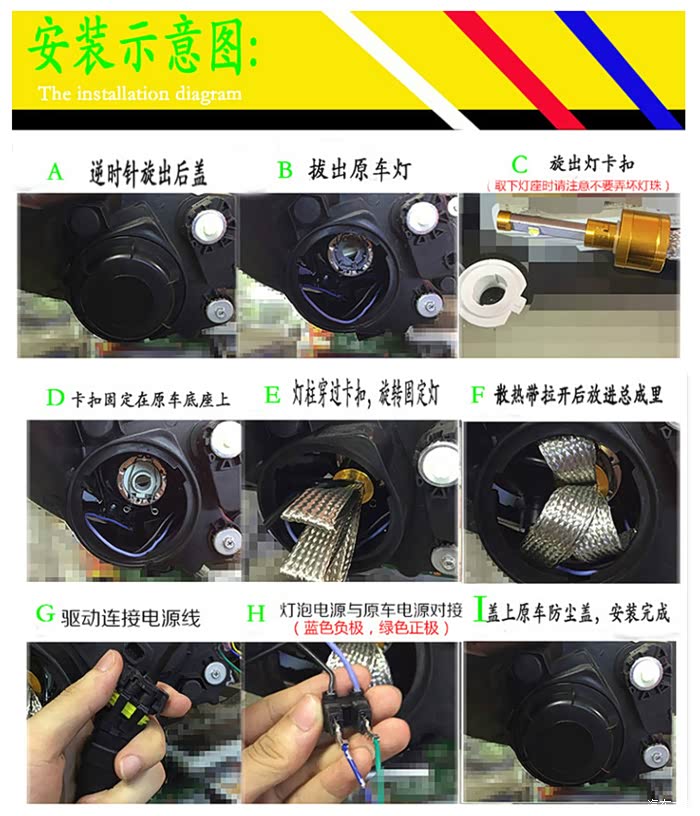 安装示意图:
The installation diagram

A 逆时针旋出后盖

B 拔出原车灯

C 旋出灯卡扣
（取下灯座时请注意不要弄坏灯珠）

D 卡扣固定在原车底座上

E 灯柱穿过卡扣，旋转固定灯

F 散热带拉开后放进总成里

G 驱动连接电源线

H 灯泡电源与原车电源对接
（蓝色负极，绿色正极）

I 盖上原车防尘盖，安装完成