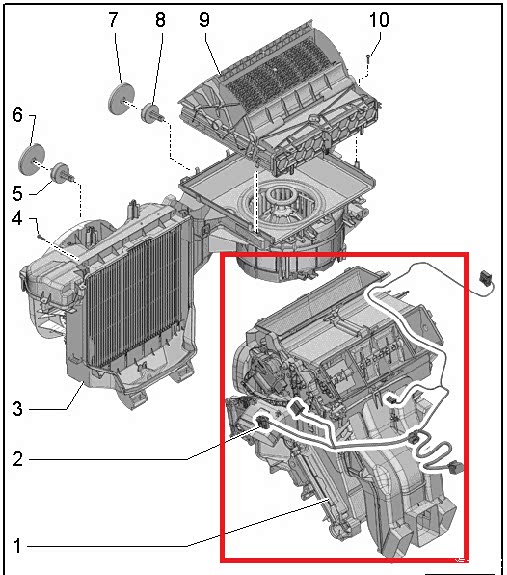 7
8
9
10
6
5
4
3
2
1