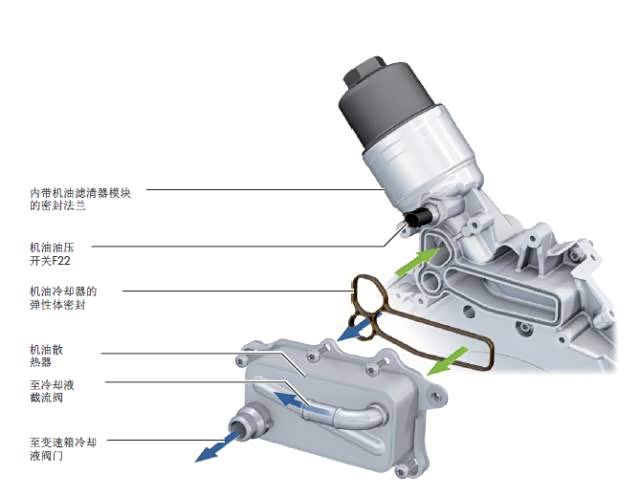 内带机油滤清器模块的密封法兰

机油油压开关F22

机油冷却器的弹性体密封

机油散热器

至冷却液截流阀

至变速箱冷却液阀门