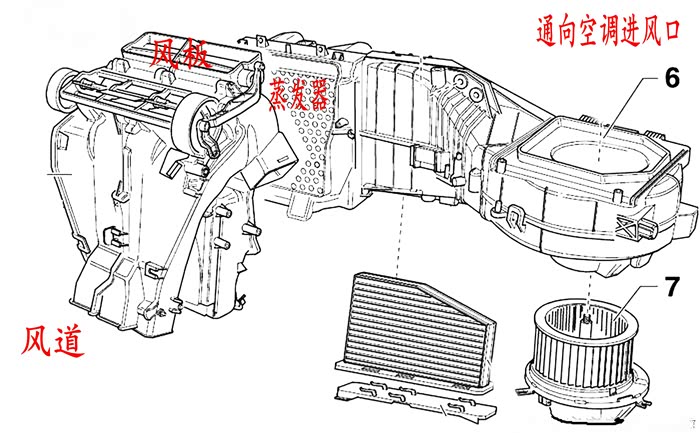 风板

蒸发器

通向空调进风口

6

7

风道