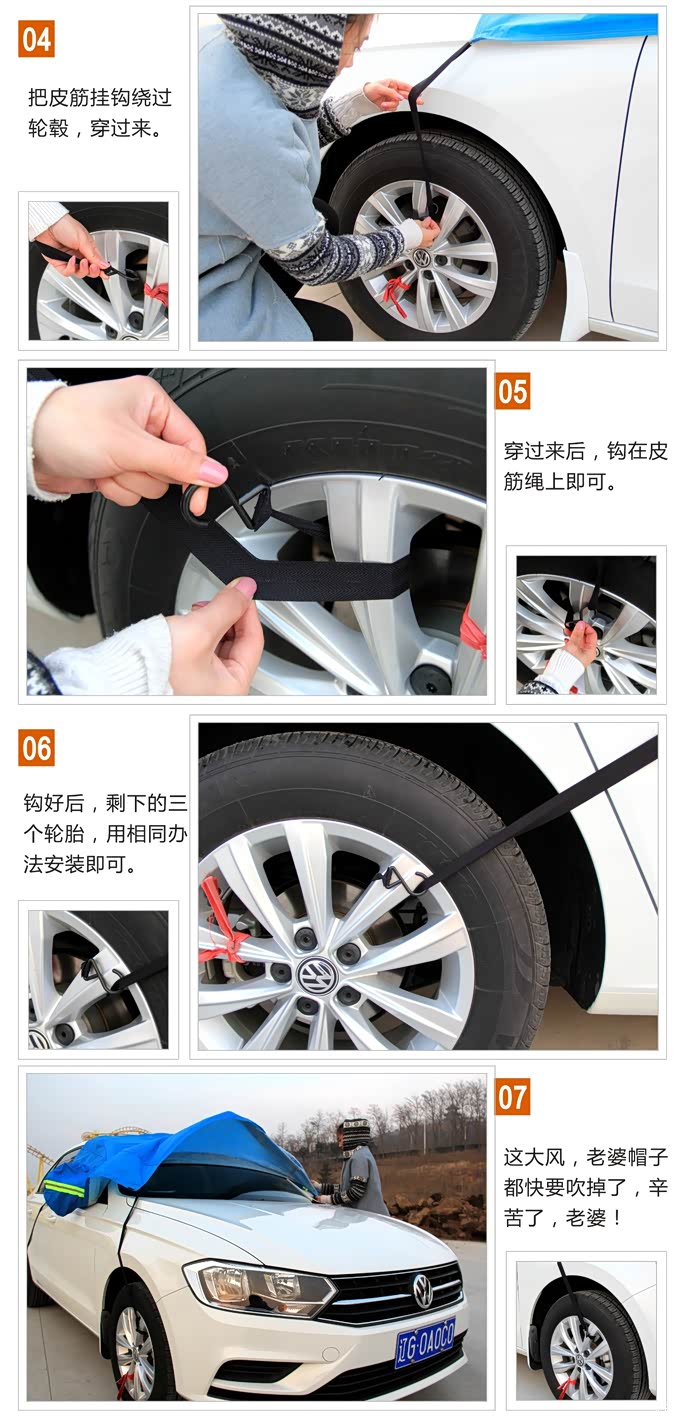 04

把皮筋挂钩绕过轮毂，穿过来。

05

穿过来后，钩在皮筋绳上即可。

06

钩好后，剩下的三个轮胎，用相同办法安装即可。

07

这大风，老婆帽子都快要吹掉了，辛苦了，老婆！