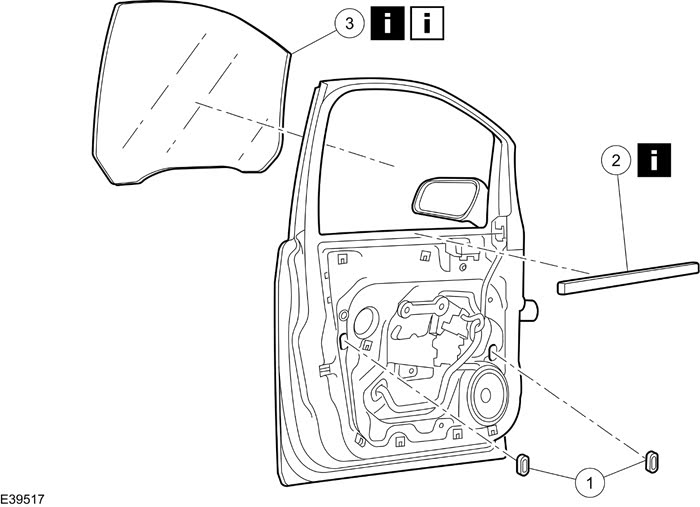 3 i i

2 i

1

E39517