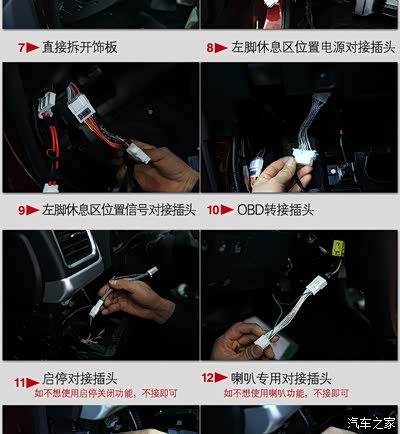 7 直接拆开饰板

8 左脚休息区位置电源对接插头

9 左脚休息区位置信号对接插头

10 OBD转接插头

11 启停对接插头
如不想使用启停关闭功能，不接即可

12 喇叭专用对接插头
如不想使用喇叭功能，不接即可

汽车之家