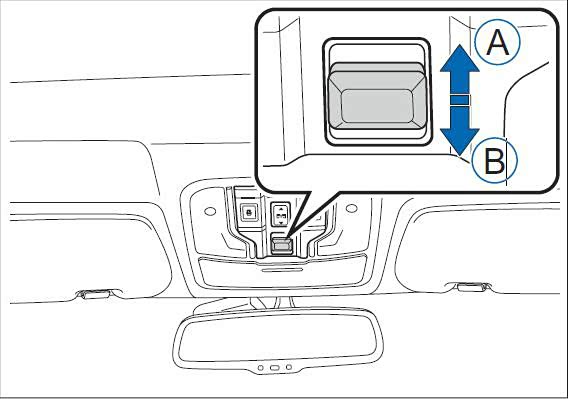 A
B