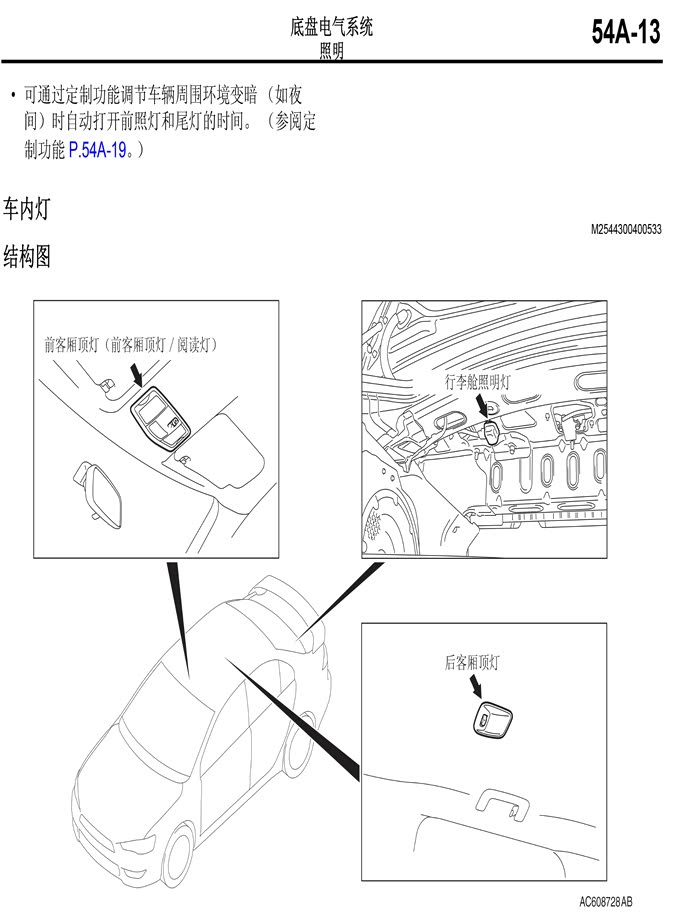 底盘电气系统
照明

54A-13

• 可通过定制功能调节车辆周围环境变暗（如夜间）时自动打开前照灯和尾灯的时间。（参阅定制功能 P.54A-19。）

车内灯

M2544300400533

结构图

前客厢顶灯（前客厢顶灯 / 阅读灯）

行李舱照明灯

后客厢顶灯

AC608728AB