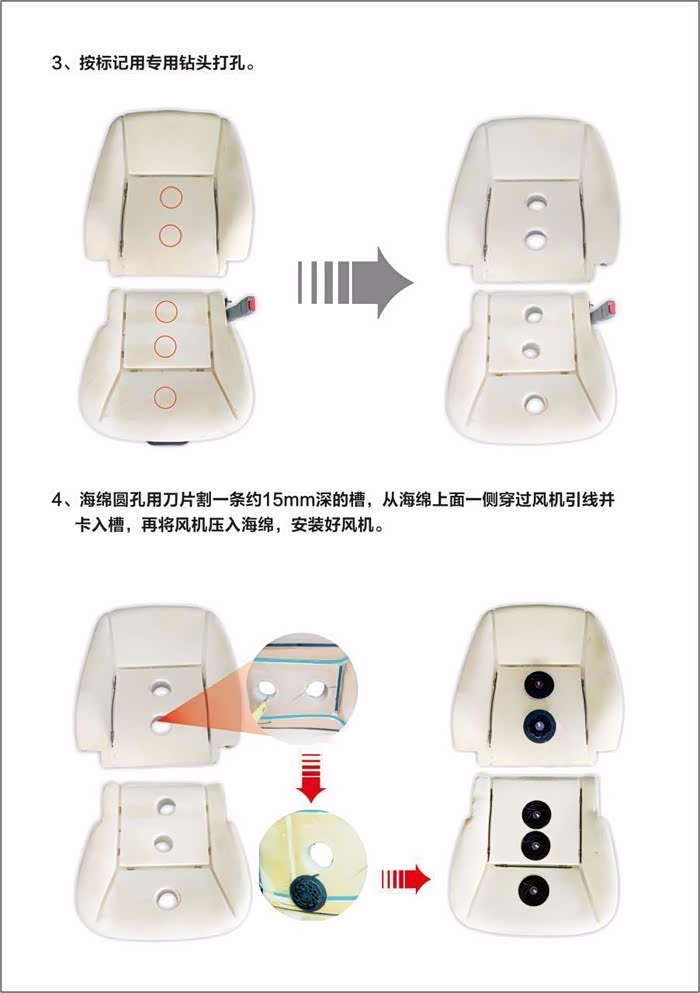 3、按标记用专用钻头打孔。

4、海绵圆孔用刀片割一条约15mm深的槽，从海绵上面一侧穿过风机引线并卡入槽，再将风机压入海绵，安装好风机。