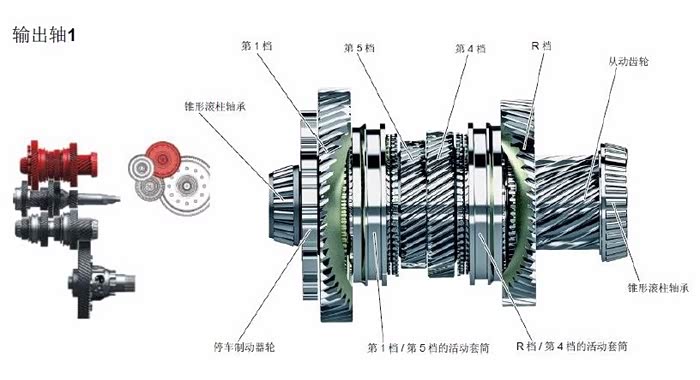 输出轴1

第 1 档

第 5 档

第 4 档

R 档

从动齿轮

锥形滚柱轴承

锥形滚柱轴承

停车制动器轮

第 1 档 / 第 5 档的活动套筒

R 档 / 第 4 档的活动套筒