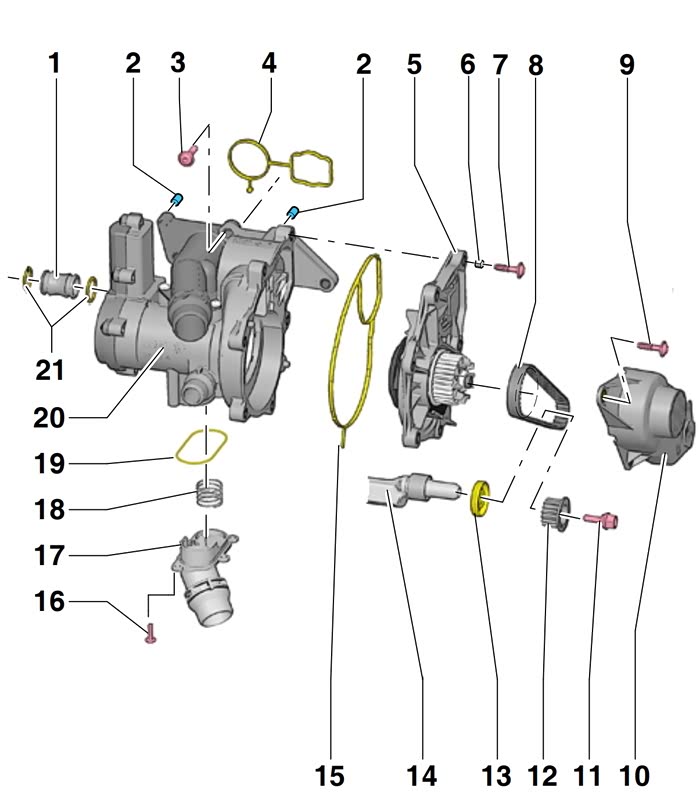 1
2
3
4
2
5
6
7
8
9
21
20
19
18
17
16
15
14
13
12
11
10