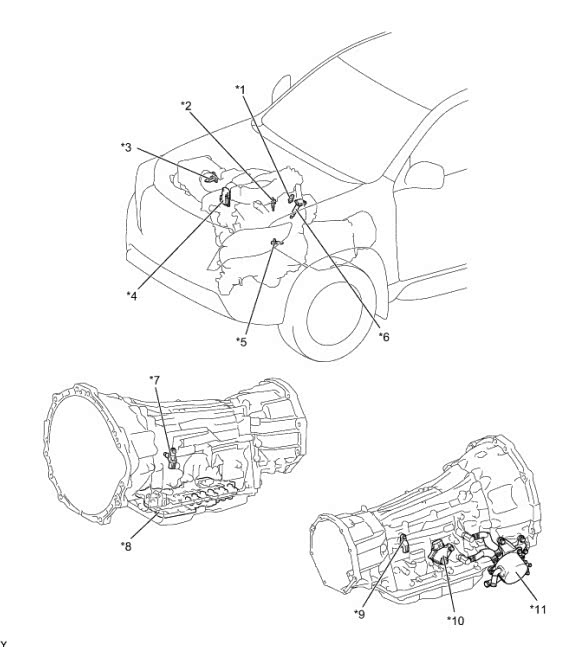 *1
*2
*3
*4
*5
*6
*7
*8
*9
*10
*11
Y