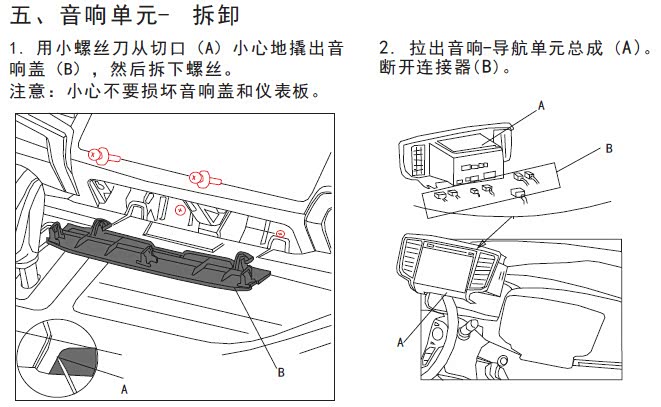 五、音响单元- 拆卸

1.用小螺丝刀从切口(A)小心地撬出音响盖(B),然后拆下螺丝。

注意:小心不要损坏音响盖和仪表板。

B

A

2.拉出音响-导航单元总成(A)。断开连接器(B)。

A

B

A