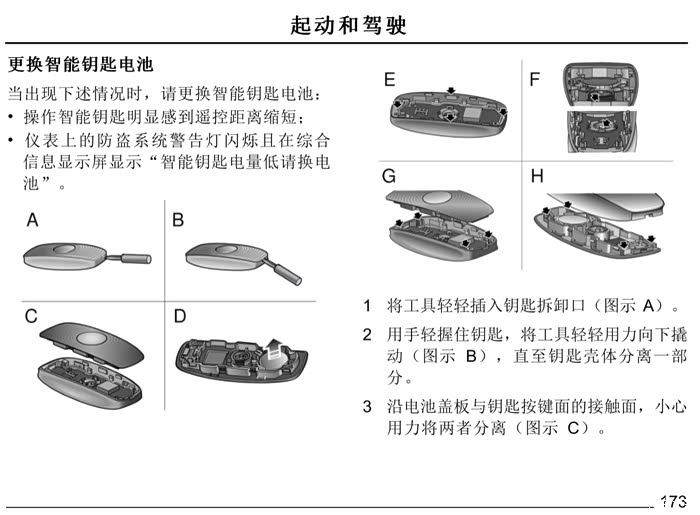 起动和驾驶

更换智能钥匙电池

当出现下述情况时，请更换智能钥匙电池：

• 操作智能钥匙明显感到遥控距离缩短；

• 仪表上的防盗系统警告灯闪烁且在综合信息显示屏显示“智能钥匙电量低请换电池”。

A

B

C

D

E

F

G

H

1 将工具轻轻插入钥匙拆卸口（图示 A）。

2 用手轻握住钥匙，将工具轻轻用力向下撬动（图示 B），直至钥匙壳体分离一部分。

3 沿电池盖板与钥匙按键面的接触面，小心用力将两者分离（图示 C）。

173