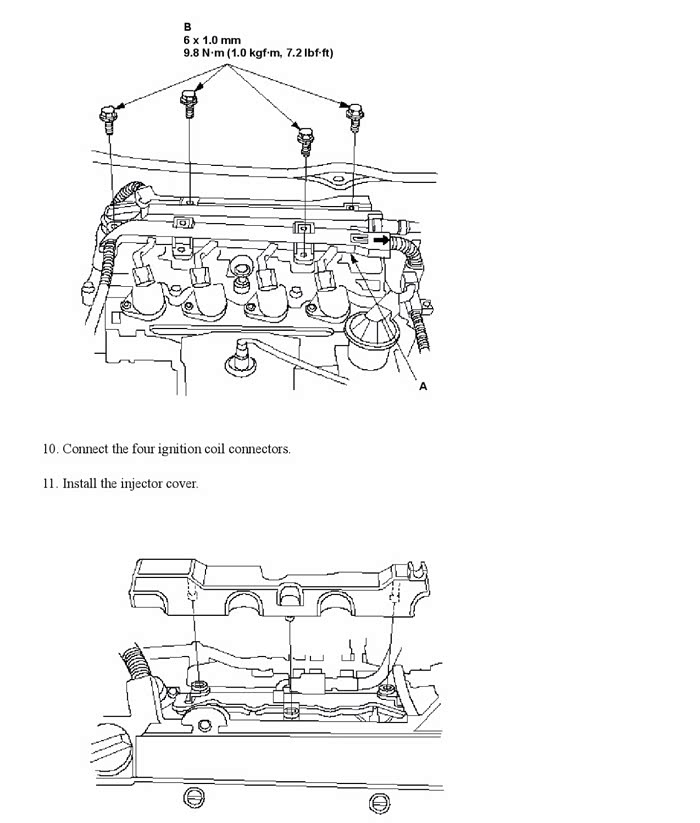 B
6 x 1.0 mm
9.8 N·m (1.0 kgf·m, 7.2 lbf·ft)

A

10. Connect the four ignition coil connectors.

11. Install the injector cover.