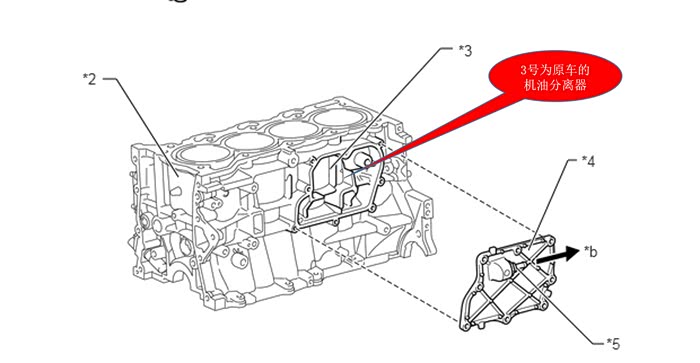 *2

*3

3号为原车的机油分离器

*4

*b

*5