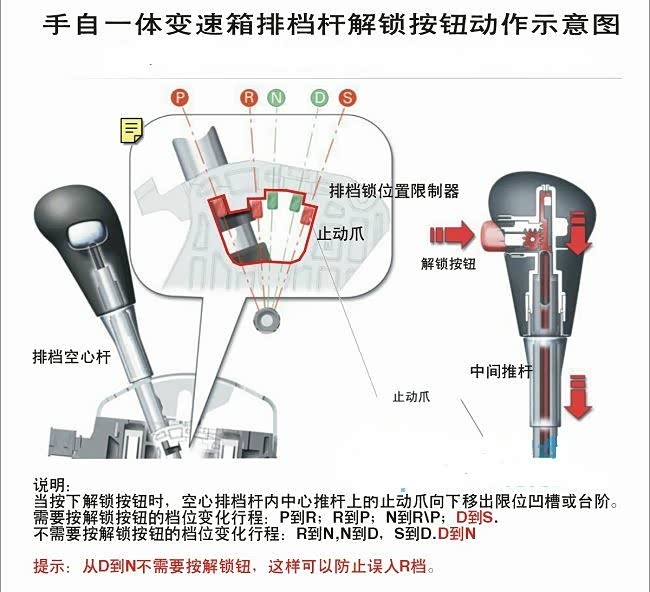 手自一体变速箱排档杆解锁按钮动作示意图

P R N D S

排档锁位置限制器

止动爪

解锁按钮

排档空心杆

中间推杆

止动爪

说明:
当按下解锁按钮时，空心排档杆内中心推杆上的止动爪向下移出限位凹槽或台阶。
需要按解锁按钮的档位变化行程：P到R；R到P；N到R\P；D到S.
不需要按解锁按钮的档位变化行程：R到N,N到D，S到D.D到N

提示：从D到N不需要按解锁钮，这样可以防止误入R档。