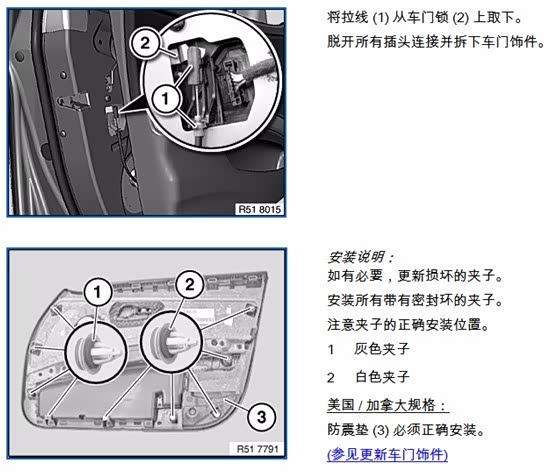 2

1

R51 8015

将拉线 (1) 从车门锁 (2) 上取下。

脱开所有插头连接并拆下车门饰件。

1

2

3

R51 7791

安装说明：

如有必要，更新损坏的夹子。

安装所有带有密封环的夹子。

注意夹子的正确安装位置。

1 灰色夹子

2 白色夹子

美国 / 加拿大规格：

防震垫 (3) 必须正确安装。

(参见更新车门饰件)