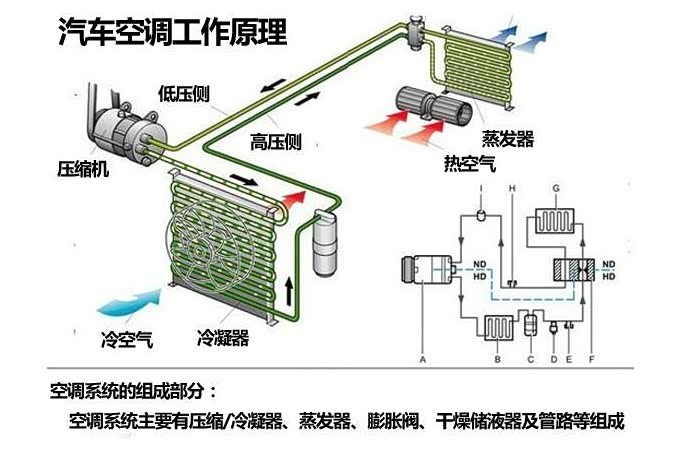 汽车空调工作原理

低压侧

高压侧

压缩机

蒸发器

热空气

冷空气

冷凝器

I H G

ND
HD

ND
HD

A B C D E F

空调系统的组成部分：

空调系统主要有压缩/冷凝器、蒸发器、膨胀阀、干燥储液器及管路等组成