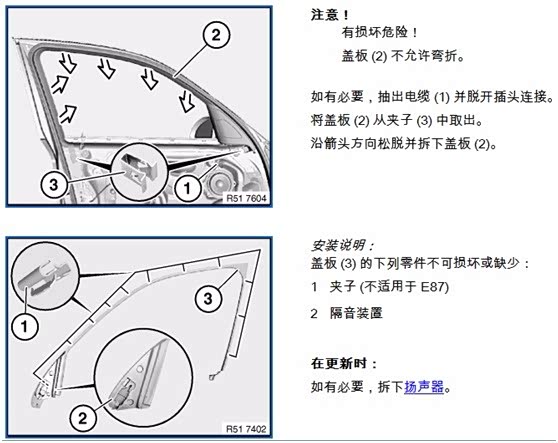 2

3

1

R51 7604

注意！

有损坏危险！

盖板 (2) 不允许弯折。

如有必要，抽出电缆 (1) 并脱开插头连接。

将盖板 (2) 从夹子 (3) 中取出。

沿箭头方向松脱并拆下盖板 (2)。

1

3

2

R51 7402

安装说明：

盖板 (3) 的下列零件不可损坏或缺少：

1 夹子 (不适用于 E87)

2 隔音装置

在更新时：

如有必要，拆下扬声器。