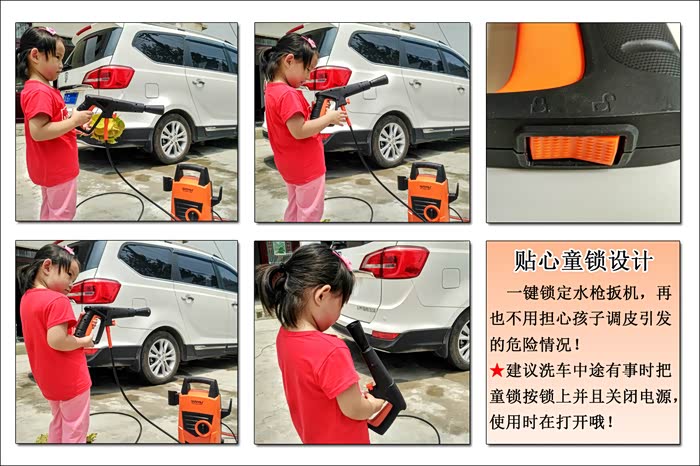 贴心童锁设计

一键锁定水枪扳机，再也不用担心孩子调皮引发的危险情况！

★建议洗车中途有事时把童锁按锁上并且关闭电源，使用时在打开哦！