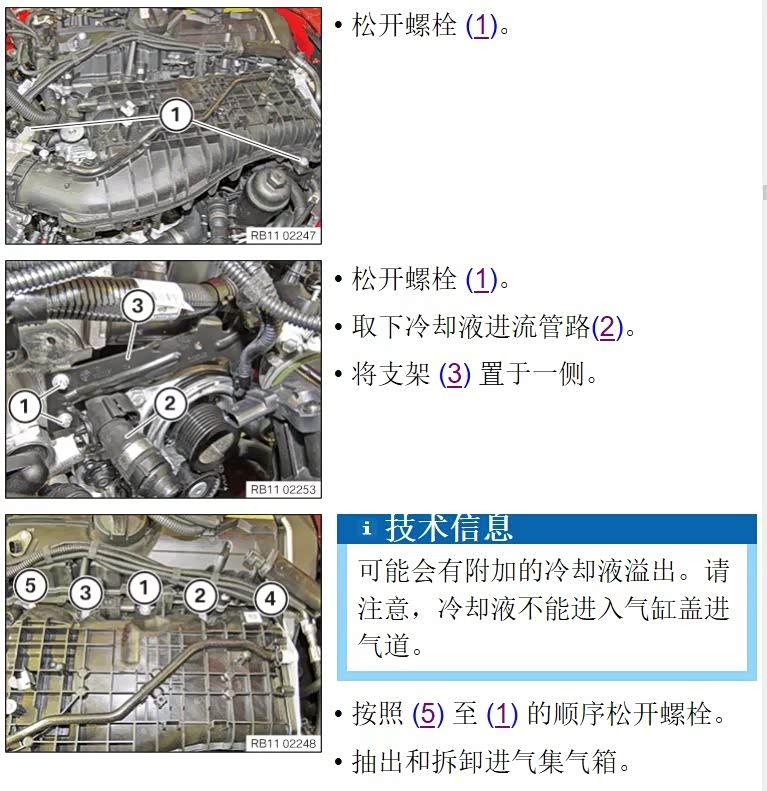 1

RB11 02247

• 松开螺栓 (1)。

3

1

2

RB11 02253

• 松开螺栓 (1)。

• 取下冷却液进流管路(2)。

• 将支架 (3) 置于一侧。

5 3 1 2 4

RB11 02248

i 技术信息

可能会有附加的冷却液溢出。请注意，冷却液不能进入气缸盖进气道。

• 按照 (5) 至 (1) 的顺序松开螺栓。

• 抽出和拆卸进气集气箱。