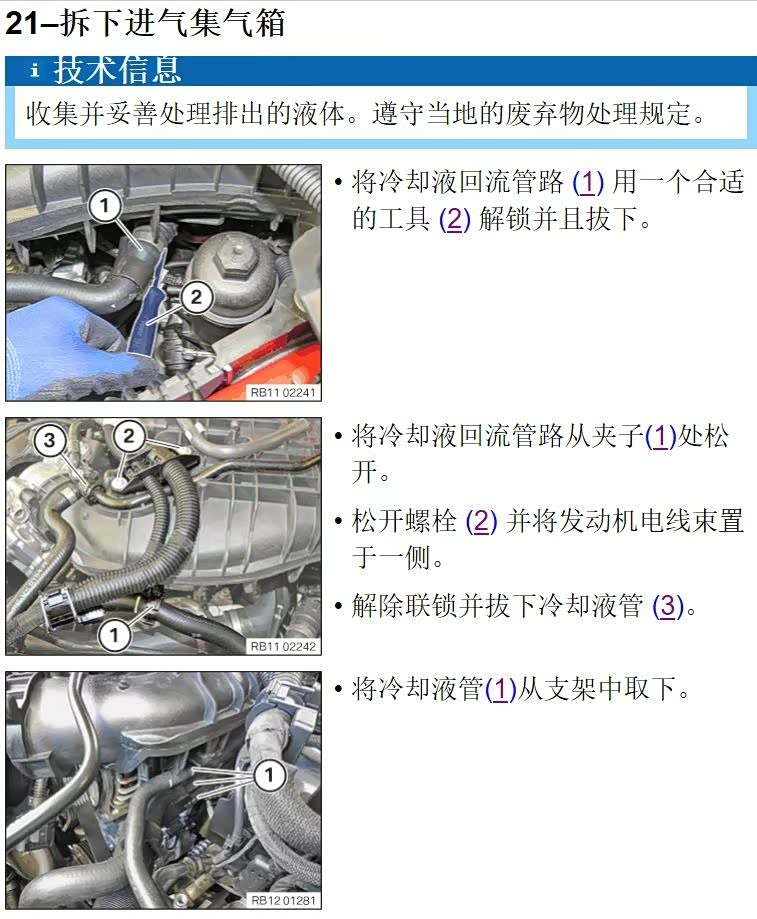 21–拆下进气集气箱

i 技术信息

收集并妥善处理排出的液体。遵守当地的废弃物处理规定。

1
2
RB11 02241

• 将冷却液回流管路 (1) 用一个合适的工具 (2) 解锁并且拔下。

3
2
1
RB11 02242

• 将冷却液回流管路从夹子(1)处松开。

• 松开螺栓 (2) 并将发动机电线束置于一侧。

• 解除联锁并拔下冷却液管 (3)。

1
RB12 01281

• 将冷却液管(1)从支架中取下。