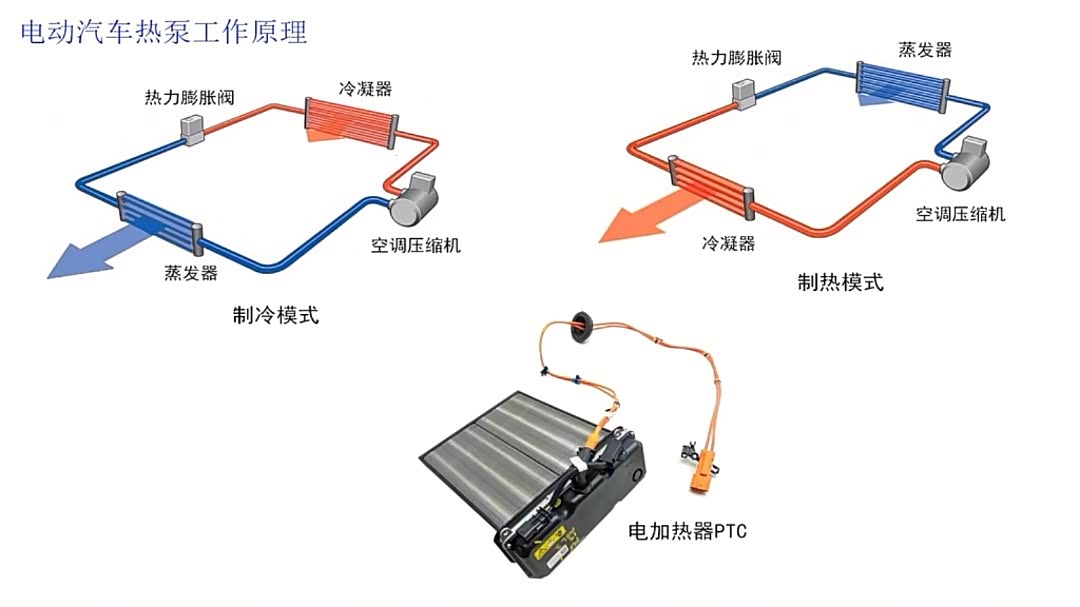 电动汽车热泵工作原理

热力膨胀阀
冷凝器
空调压缩机
蒸发器
制冷模式

热力膨胀阀
蒸发器
空调压缩机
冷凝器
制热模式

电加热器PTC