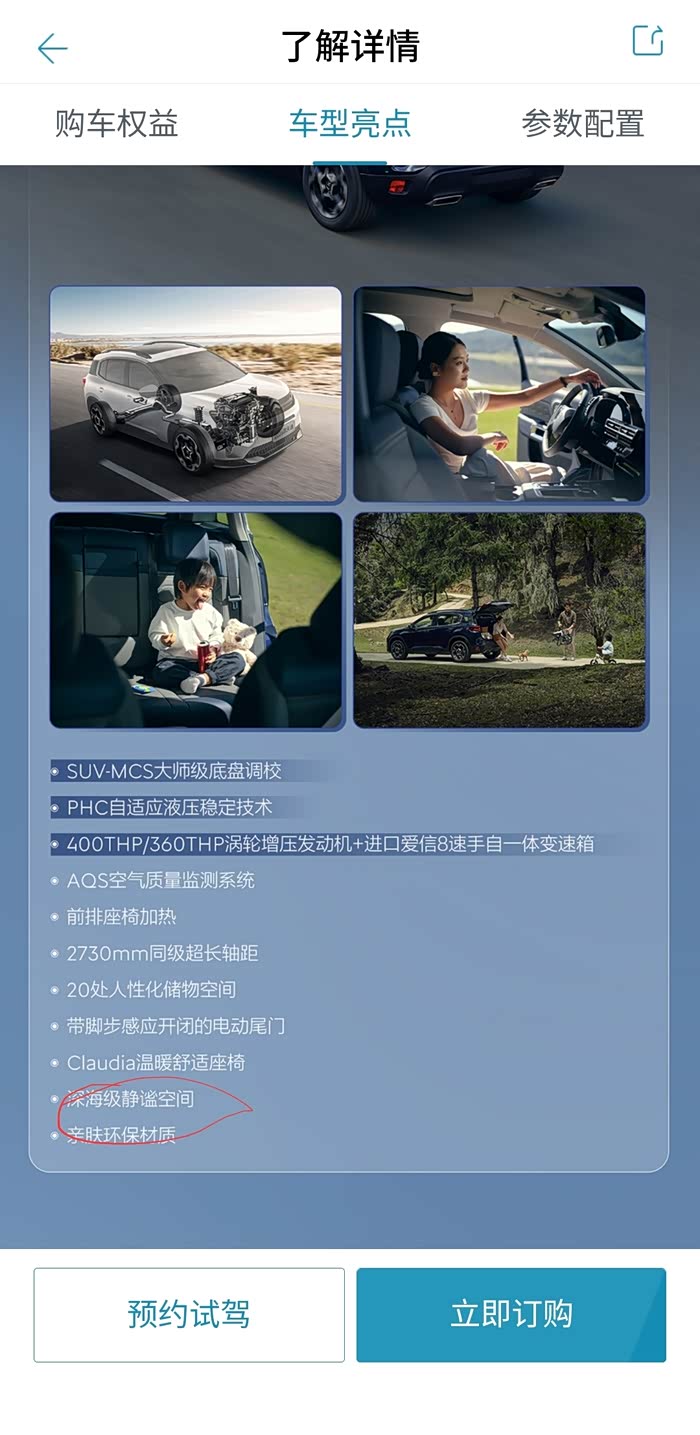 了解详情

购车权益 车型亮点 参数配置

SUV-MCS大师级底盘调校
PHC自适应液压稳定技术
400THP/360THP涡轮增压发动机+进口爱信8速手自一体变速箱
AQS空气质量监测系统
前排座椅加热
2730mm同级超长轴距
20处人性化储物空间
带脚步感应开闭的电动尾门
Claudia温暖舒适座椅
深海级静谧空间
亲肤环保材质

预约试驾 立即订购