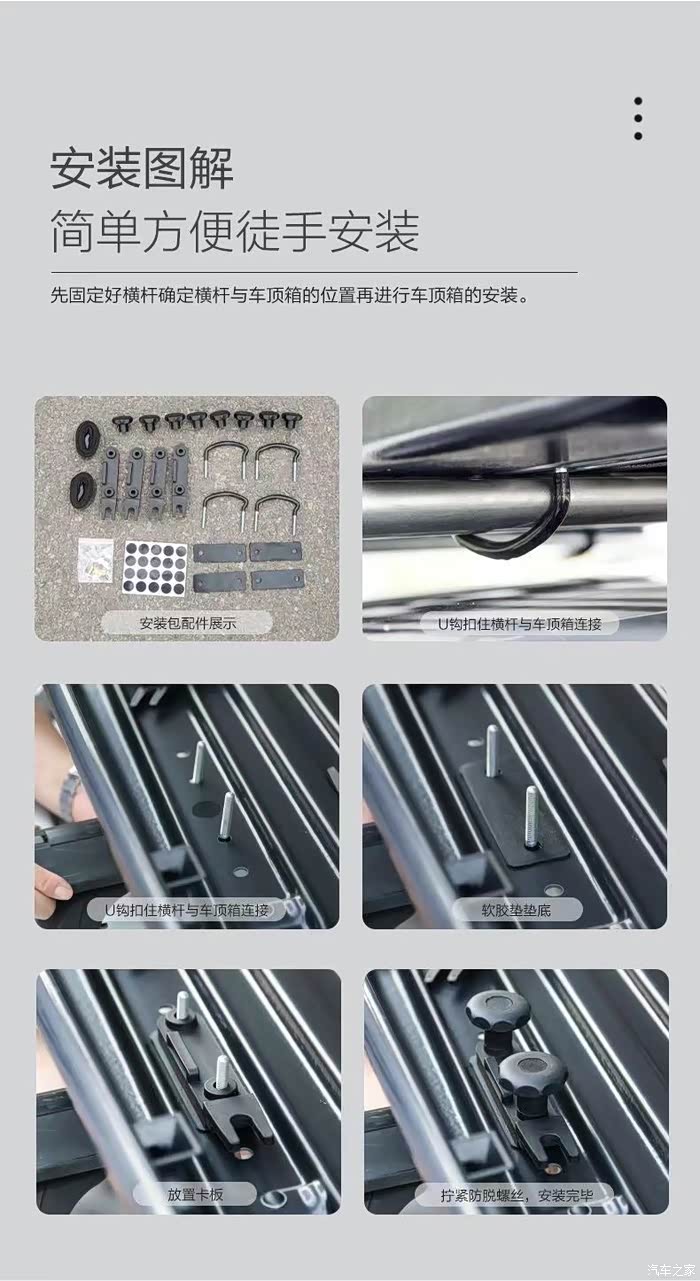 安装图解
简单方便徒手安装

先固定好横杆确定横杆与车顶箱的位置再进行车顶箱的安装。

安装包配件展示

U钩扣住横杆与车顶箱连接

U钩扣住横杆与车顶箱连接

软胶垫垫底

放置卡板

拧紧防脱螺丝，安装完毕

汽车之家