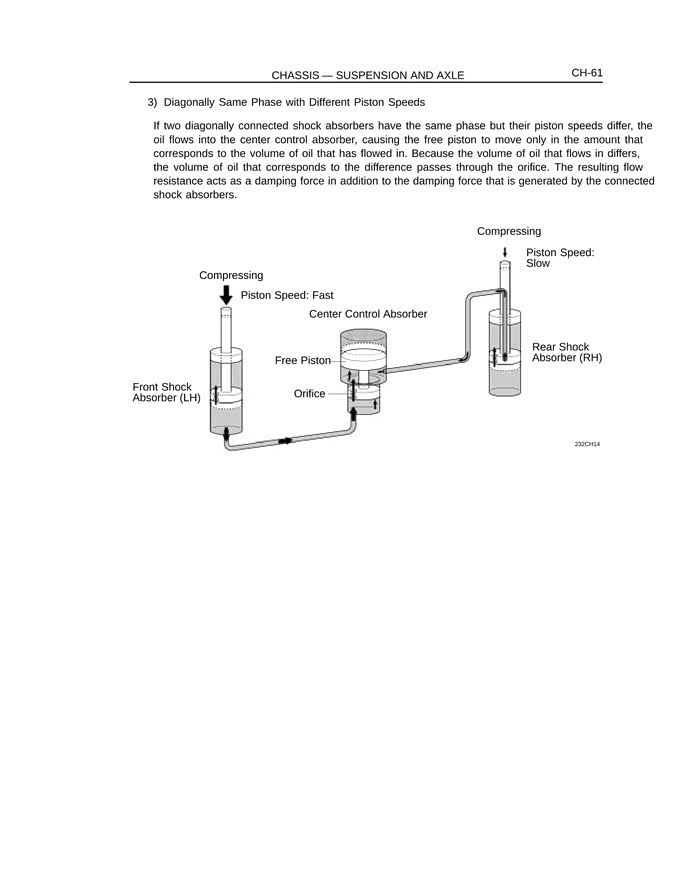 CHASSIS — SUSPENSION AND AXLE

CH-61

3) Diagonally Same Phase with Different Piston Speeds

If two diagonally connected shock absorbers have the same phase but their piston speeds differ, the oil flows into the center control absorber, causing the free piston to move only in the amount that corresponds to the volume of oil that has flowed in. Because the volume of oil that flows in differs, the volume of oil that corresponds to the difference passes through the orifice. The resulting flow resistance acts as a damping force in addition to the damping force that is generated by the connected shock absorbers.

Compressing

Piston Speed: Slow

Compressing

Piston Speed: Fast

Center Control Absorber

Free Piston

Rear Shock Absorber (RH)

Front Shock Absorber (LH)

Orifice

232CH14