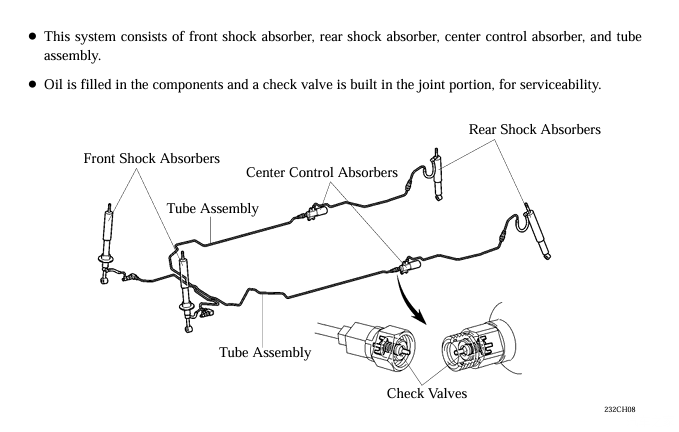 ● This system consists of front shock absorber, rear shock absorber, center control absorber, and tube assembly.

● Oil is filled in the components and a check valve is built in the joint portion, for serviceability.

Rear Shock Absorbers

Front Shock Absorbers

Center Control Absorbers

Tube Assembly

Tube Assembly

Check Valves

232CH08