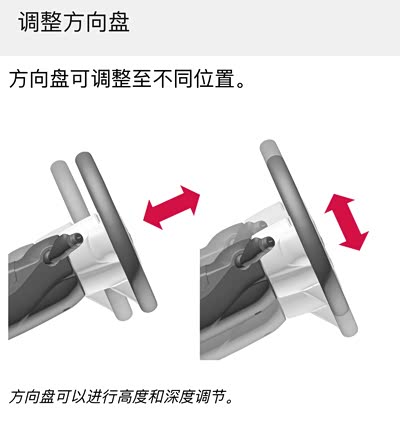 调整方向盘

方向盘可调整至不同位置。

方向盘可以进行高度和深度调节。