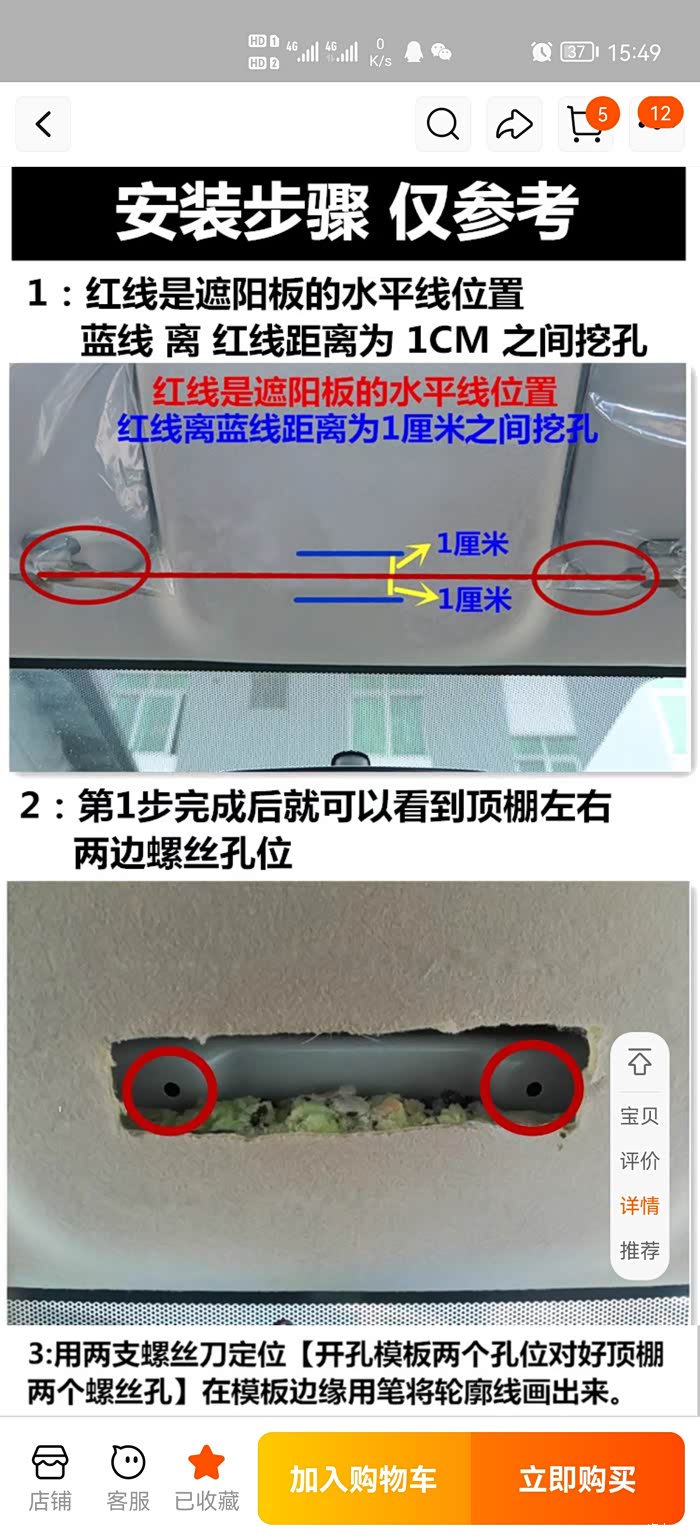 HD 1 HD 2 4G 4G 0 K/s 37 15:49

5 12

安装步骤 仅参考

1：红线是遮阳板的水平线位置
蓝线 离 红线距离为 1CM 之间挖孔

红线是遮阳板的水平线位置
红线离蓝线距离为1厘米之间挖孔

1厘米
1厘米

2：第1步完成后就可以看到顶棚左右两边螺丝孔位

宝贝
评价
详情
推荐

3:用两支螺丝刀定位【开孔模板两个孔位对好顶棚两个螺丝孔】在模板边缘用笔将轮廓线画出来。

店铺 客服 已收藏 加入购物车 立即购买