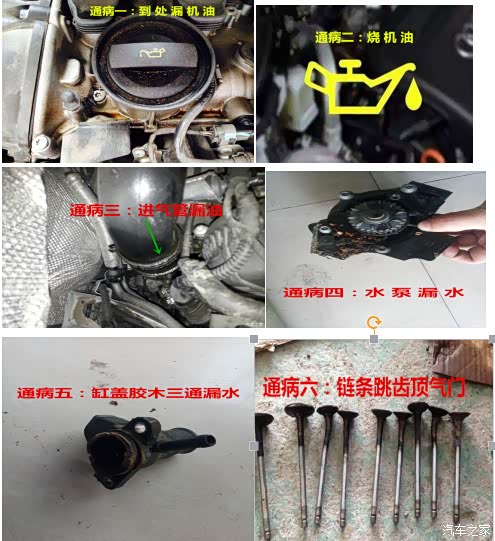 通病一：到处漏机油

通病二：烧机油

通病三：进气管漏油

通病四：水泵漏水

通病五：缸盖胶木三通漏水

通病六：链条跳齿顶气门

汽车之家