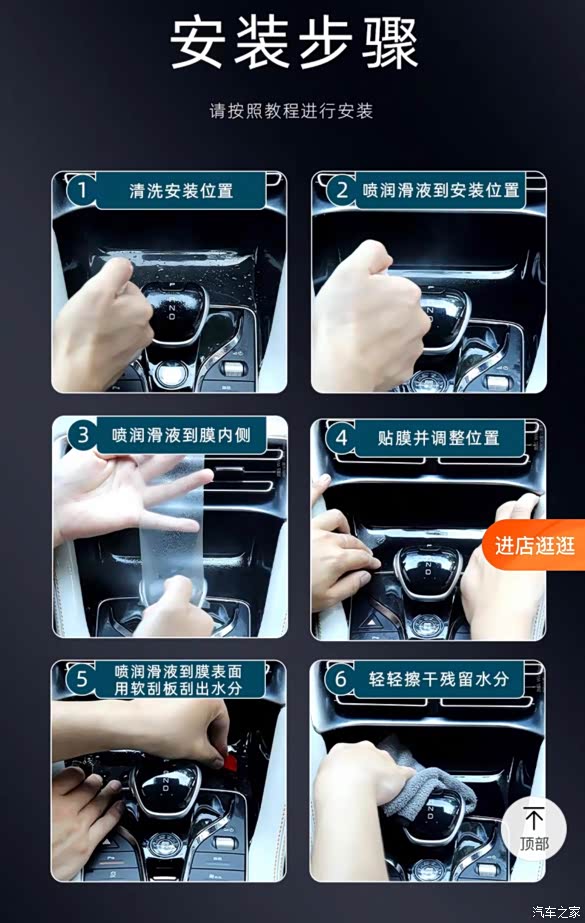 安装步骤

请按照教程进行安装

1 清洗安装位置

2 喷润滑液到安装位置

3 喷润滑液到膜内侧

4 贴膜并调整位置

进店逛逛

5 喷润滑液到膜表面 用软刮板刮出水分

6 轻轻擦干残留水分

顶部

汽车之家