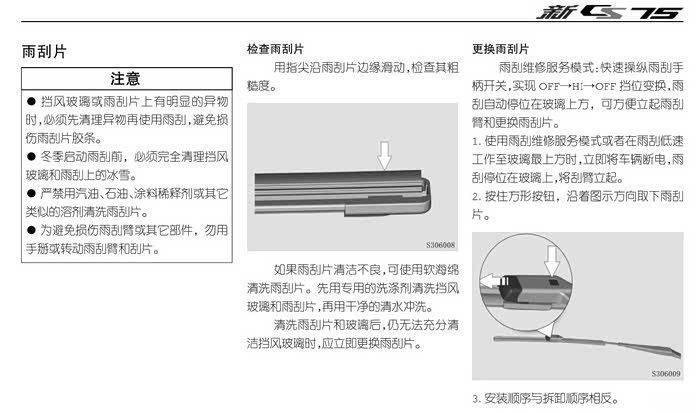 新 CS75

雨刮片

注意

● 挡风玻璃或雨刮片上有明显的异物时，必须先清理异物再使用雨刮，避免损伤雨刮片胶条。

● 冬季启动雨刮前，必须完全清理挡风玻璃和雨刮上的冰雪。

● 严禁用汽油、石油、涂料稀释剂或其它类似的溶剂清洗雨刮片。

● 为避免损伤雨刮臂或其它部件，勿用手掰或转动雨刮臂和刮片。

检查雨刮片

用指尖沿雨刮片边缘滑动，检查其粗糙度。

S306008

如果雨刮片清洁不良，可使用软海绵清洗雨刮片。先用专用的洗涤剂清洗挡风玻璃和雨刮片，再用干净的清水冲洗。

清洗雨刮片和玻璃后，仍无法充分清洁挡风玻璃时，应立即更换雨刮片。

更换雨刮片

雨刮维修服务模式：快速操纵雨刮手柄开关，实现 OFF→HI→OFF 挡位变换，雨刮自动停位在玻璃上方，可方便立起雨刮臂和更换雨刮片。

1. 使用雨刮维修服务模式或者在雨刮低速工作至玻璃最上方时，立即将车辆断电，雨刮停位在玻璃上，将刮臂立起。

2. 按住方形按钮，沿着图示方向取下雨刮片。

S306009

3. 安装顺序与拆卸顺序相反。