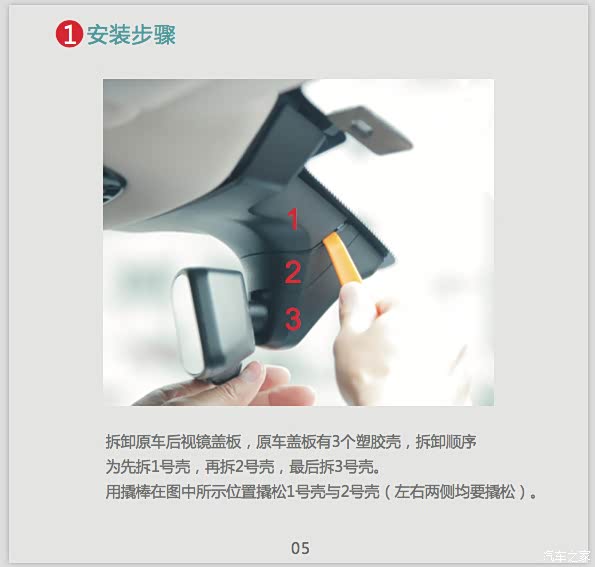 1 安装步骤

1
2
3

拆卸原车后视镜盖板，原车盖板有3个塑胶壳，拆卸顺序为先拆1号壳，再拆2号壳，最后拆3号壳。
用撬棒在图中所示位置撬松1号壳与2号壳（左右两侧均要撬松）。

05

汽车之家