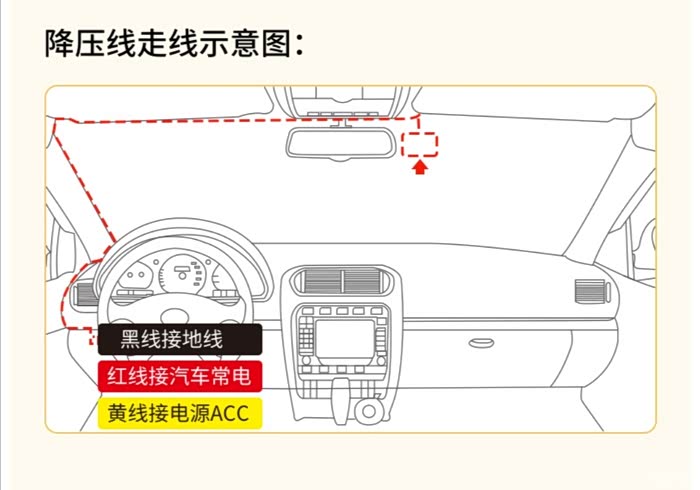 降压线走线示意图：

黑线接地线

红线接汽车常电

黄线接电源ACC